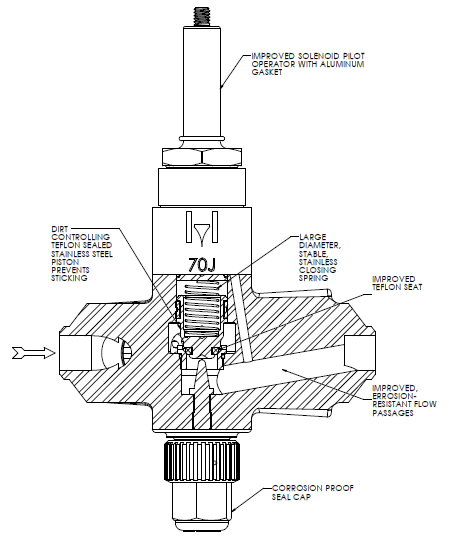 IMPROVED SOLENOID PILOT OPERATOR WITH ALUMINUM GASKET

DIRT CONTROLLING TEFLON SEALED STAINLESS STEEL PISTON PREVENTS STICKING

70J

LARGE DIAMETER, STABLE, STAINLESS CLOSING SPRING

IMPROVED TEFLON SEAT

IMPROVED, ERROSION-RESISTANT FLOW PASSAGES

CORROSION PROOF SEAL CAP